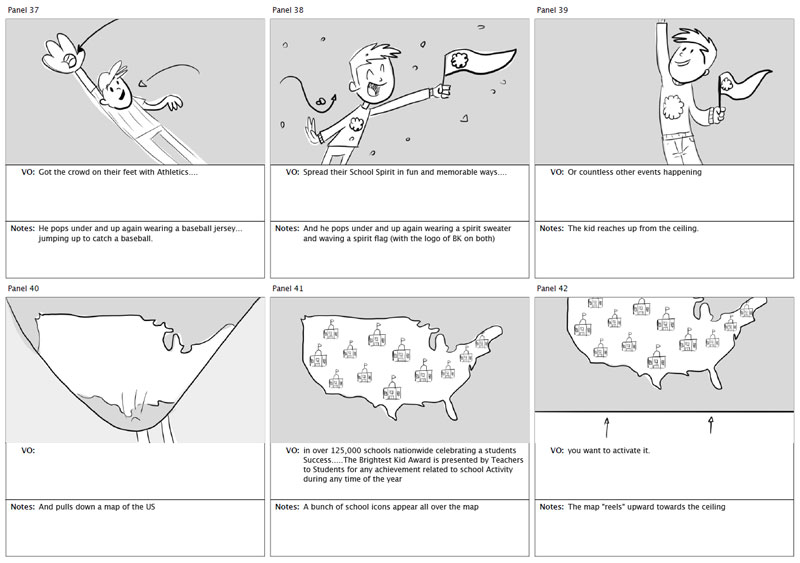 Panel 37

VO: Got the crowd on their feet with Athletics....

Notes: He pops under and up again wearing a baseball jersey... jumping up to catch a baseball.

Panel 38

VO: Spread their School Spirit in fun and memorable ways....

Notes: And he pops under and up again wearing a spirit sweater and waving a spirit flag (with the logo of BK on both)

Panel 39

VO: Or countless other events happening

Notes: The kid reaches up from the ceiling.

Panel 40

VO:

Notes: And pulls down a map of the US

Panel 41

VO: in over 125,000 schools nationwide celebrating a students Success.....The Brightest Kid Award is presented by Teachers to Students for any achievement related to school Activity during any time of the year

Notes: A bunch of school icons appear all over the map

Panel 42

VO: you want to activate it.

Notes: The map "reels" upward towards the ceiling